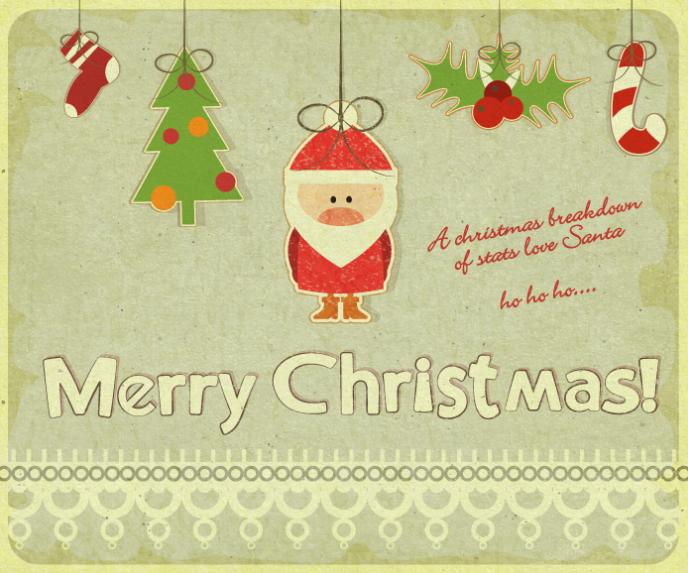 A christmas breakdown of stats love Santa

ho ho ho....

Merry Christmas!